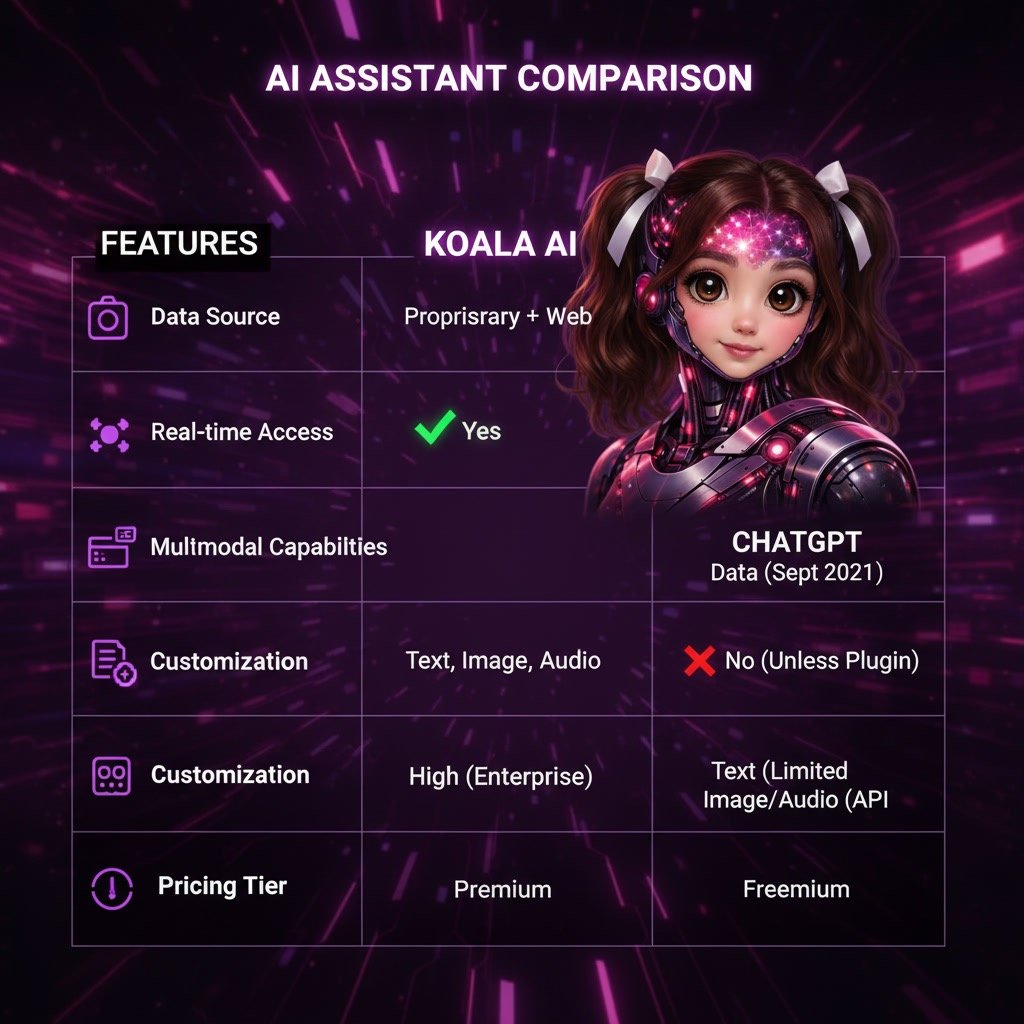 AI ASSISTANT COMPARISON

| FEATURES | KOALA AI | |
|---|---|---|
| Data Source | Proprisrary + Web | |
| Real-time Access | Yes | |
| Multmodal Capabilties | | CHATGPT Data (Sept 2021) |
| Customization | Text, Image, Audio | No (Unless Plugin) |
| Customization | High (Enterprise) | Text (Limited Image/Audio (API |
| Pricing Tier | Premium | Freemium |