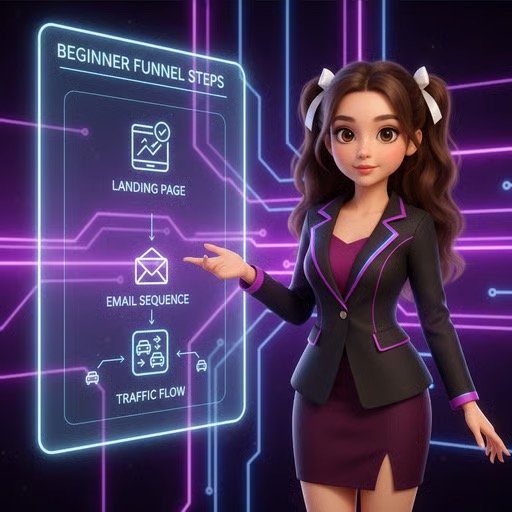 BEGINNER FUNNEL STEPS

LANDING PAGE

EMAIL SEQUENCE

TRAFFIC FLOW